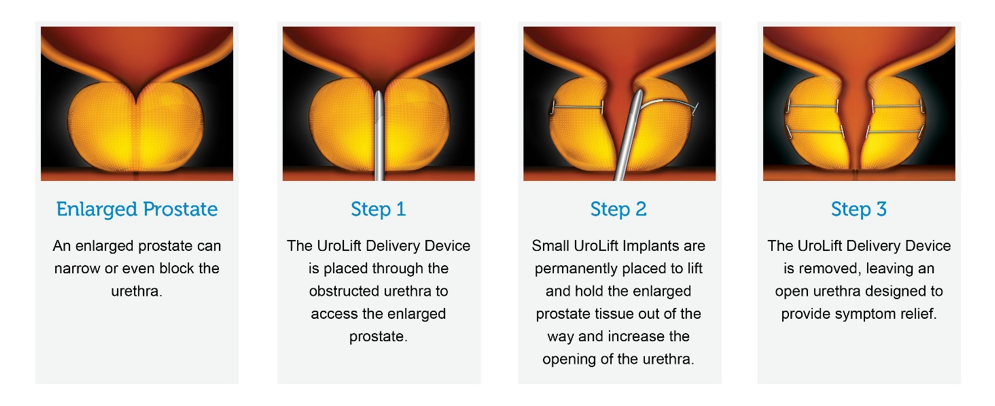 Enlarged Prostate

An enlarged prostate can narrow or even block the urethra.

Step 1

The UroLift Delivery Device is placed through the obstructed urethra to access the enlarged prostate.

Step 2

Small UroLift Implants are permanently placed to lift and hold the enlarged prostate tissue out of the way and increase the opening of the urethra.

Step 3

The UroLift Delivery Device is removed, leaving an open urethra designed to provide symptom relief.